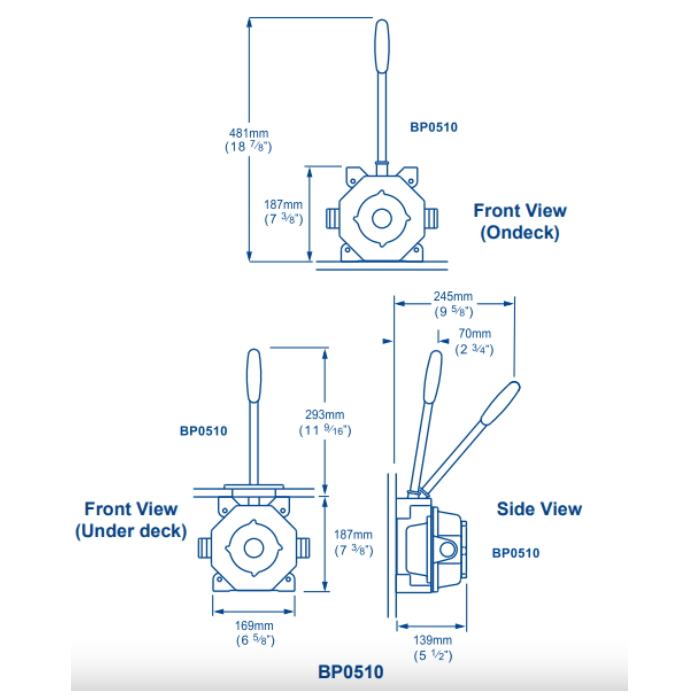 481mm
(18 $\frac{7}{8}$")

BP0510

187mm
(7 $\frac{3}{8}$")

Front View
(Ondeck)

245mm
(9 $\frac{5}{8}$")

70mm
(2 $\frac{3}{4}$")

293mm
(11 $\frac{9}{16}$")

BP0510

Front View
(Under deck)

187mm
(7 $\frac{3}{8}$")

Side View

BP0510

169mm
(6 $\frac{5}{8}$")

139mm
(5 $\frac{1}{2}$")

BP0510